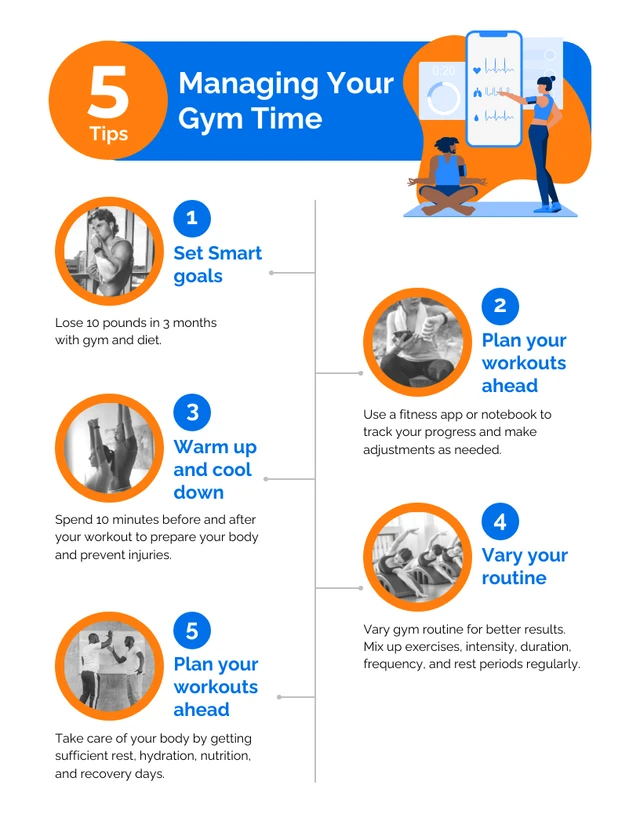 5
Tips

Managing Your Gym Time

0:20

1
Set Smart goals

Lose 10 pounds in 3 months with gym and diet.

2
Plan your workouts ahead

Use a fitness app or notebook to track your progress and make adjustments as needed.

3
Warm up and cool down

Spend 10 minutes before and after your workout to prepare your body and prevent injuries.

4
Vary your routine

Vary gym routine for better results. Mix up exercises, intensity, duration, frequency, and rest periods regularly.

5
Plan your workouts ahead

Take care of your body by getting sufficient rest, hydration, nutrition, and recovery days.